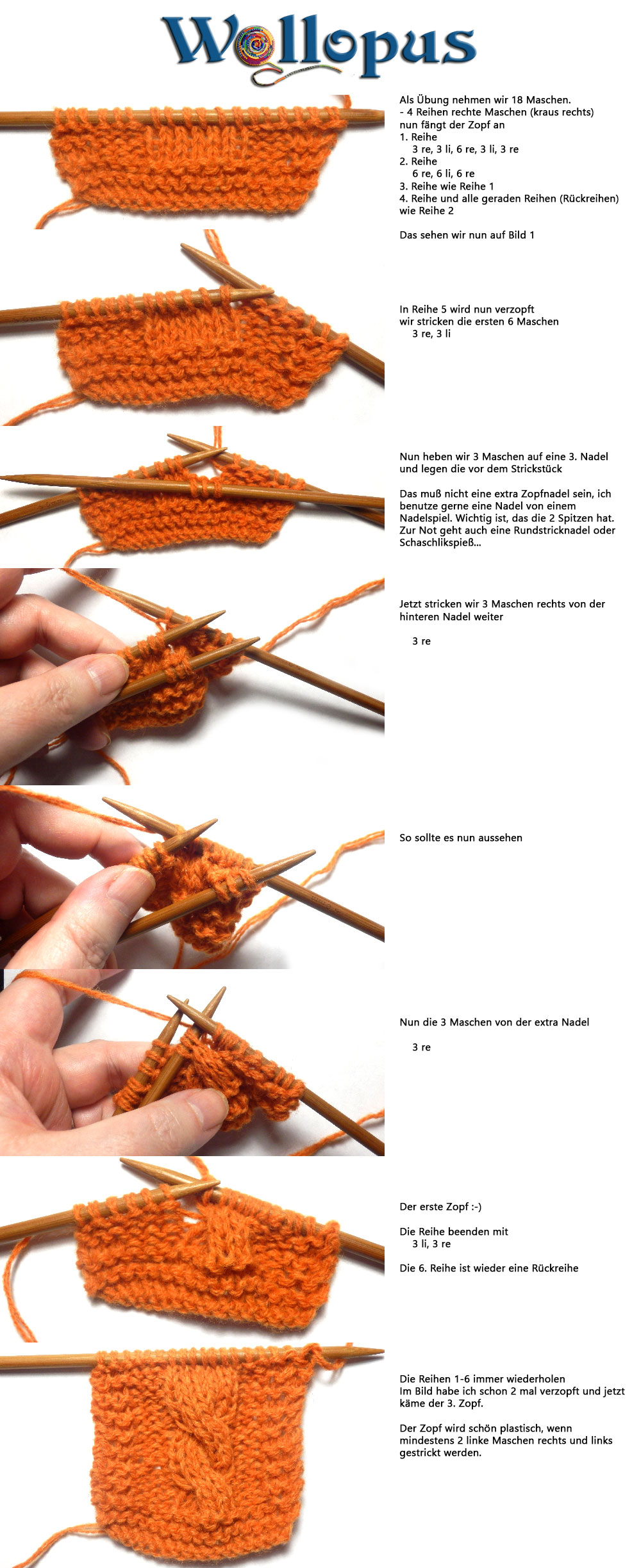 Wollopus

Als Übung nehmen wir 18 Maschen.
- 4 Reihen rechte Maschen (kraus rechts)
nun fängt der Zopf an
1. Reihe
3 re, 3 li, 6 re, 3 li, 3 re
2. Reihe
6 re, 6 li, 6 re
3. Reihe wie Reihe 1
4. Reihe und alle geraden Reihen (Rückreihen) wie Reihe 2

Das sehen wir nun auf Bild 1

In Reihe 5 wird nun verzopft
wir stricken die ersten 6 Maschen
3 re, 3 li

Nun heben wir 3 Maschen auf eine 3. Nadel und legen die vor dem Strickstück

Das muß nicht eine extra Zopfnadel sein, ich benutze gerne eine Nadel von einem Nadelspiel. Wichtig ist, das die 2 Spitzen hat. Zur Not geht auch eine Rundstricknadel oder Schaschlikspieß...

Jetzt stricken wir 3 Maschen rechts von der hinteren Nadel weiter

3 re

So sollte es nun aussehen

Nun die 3 Maschen von der extra Nadel

3 re

Der erste Zopf :-)

Die Reihe beenden mit
3 li, 3 re

Die 6. Reihe ist wieder eine Rückreihe

Die Reihen 1-6 immer wiederholen
Im Bild habe ich schon 2 mal verzopft und jetzt käme der 3. Zopf.

Der Zopf wird schön plastisch, wenn mindestens 2 linke Maschen rechts und links gestrickt werden.