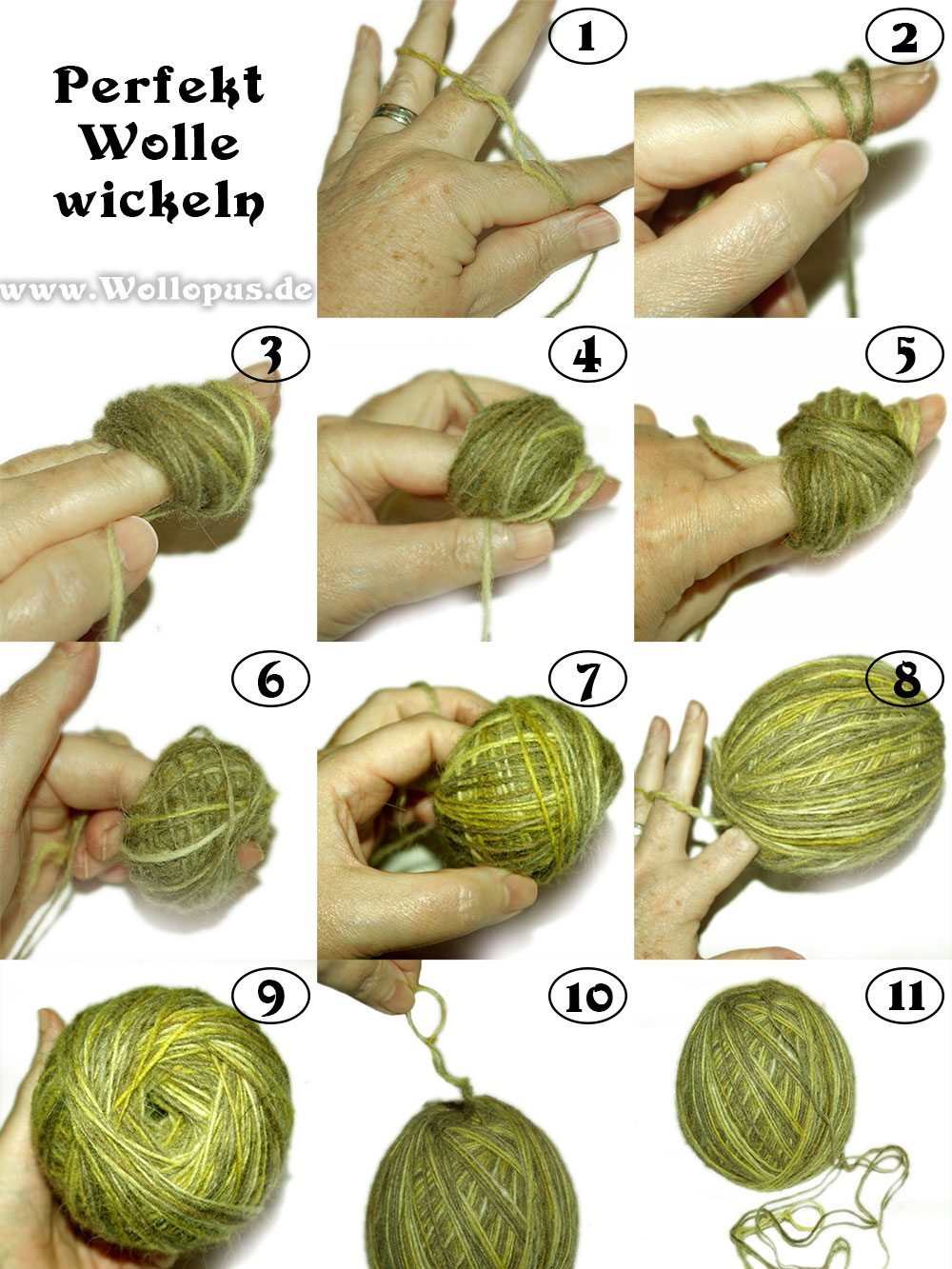 Perfekt Wolle wickeln

www.Wollopus.de

1

2

3

4

5

6

7

8

9

10

11